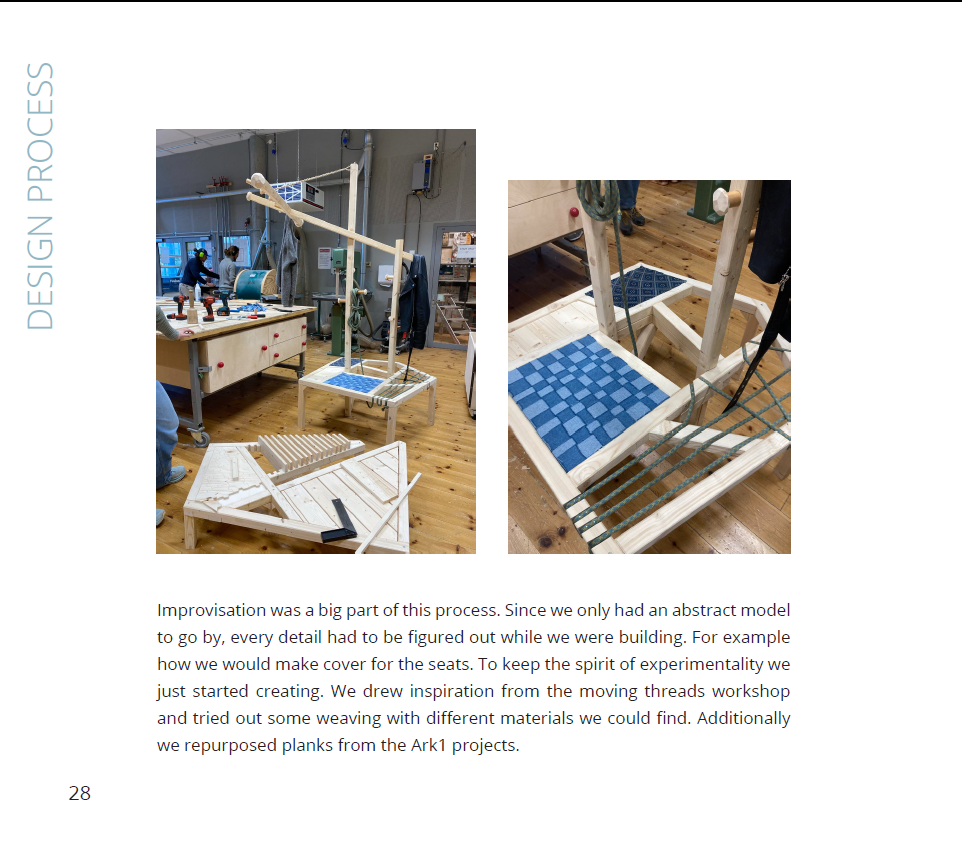 DESIGN PROCESS

Improvisation was a big part of this process. Since we only had an abstract model to go by, every detail had to be figured out while we were building. For example how we would make cover for the seats. To keep the spirit of experimentality we just started creating. We drew inspiration from the moving threads workshop and tried out some weaving with different materials we could find. Additionally we repurposed planks from the Ark1 projects.

28