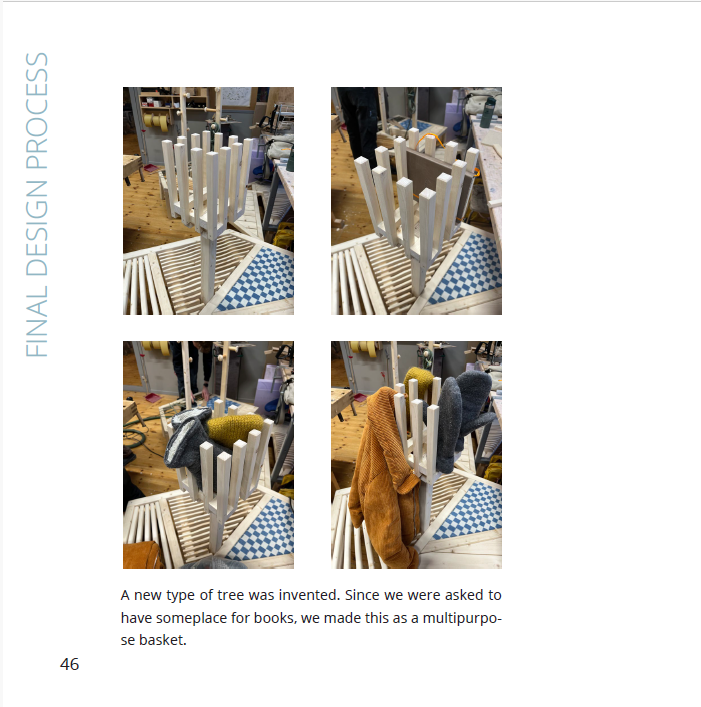 FINAL DESIGN PROCESS

A new type of tree was invented. Since we were asked to have someplace for books, we made this as a multipurpose basket.

46